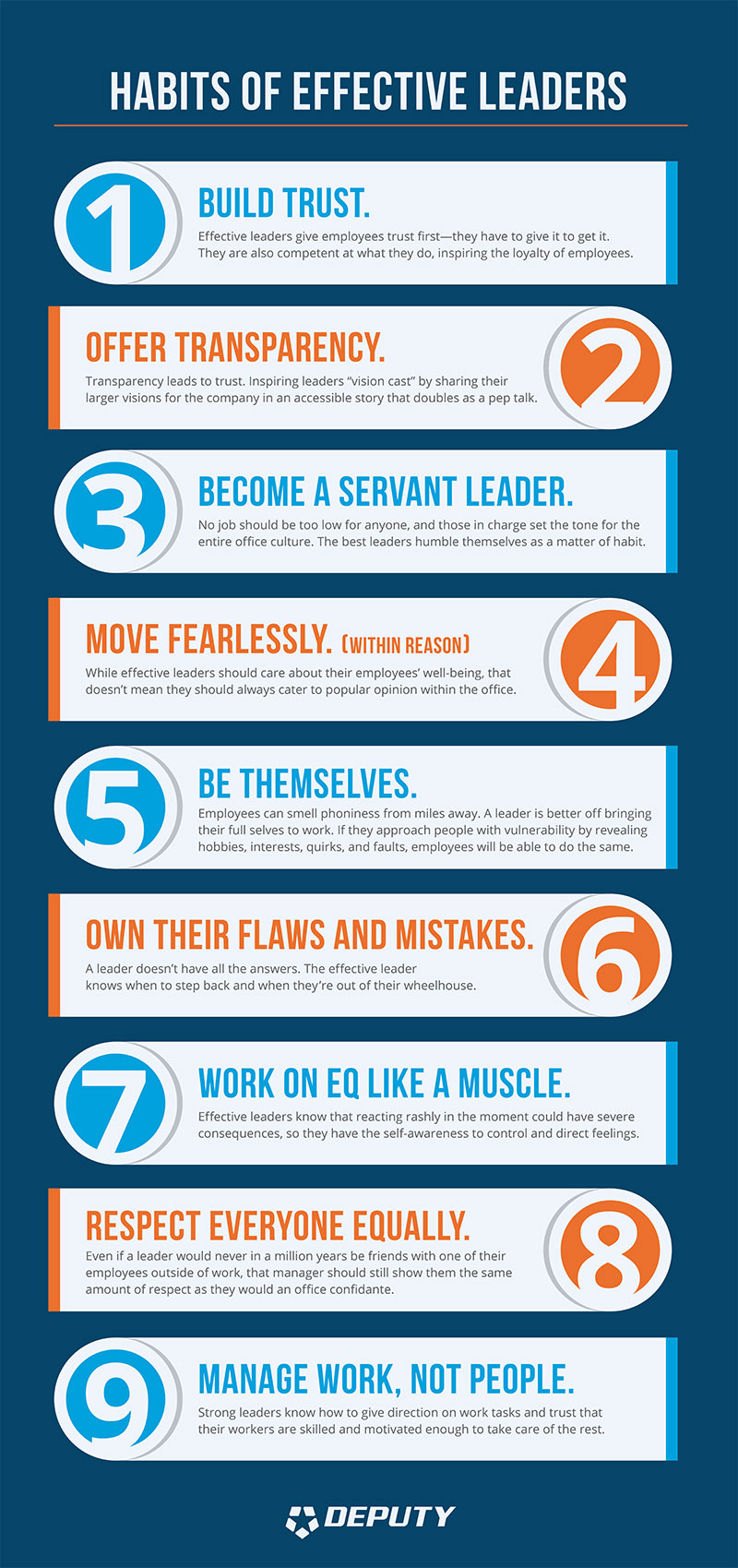 HABITS OF EFFECTIVE LEADERS

1

BUILD TRUST.

Effective leaders give employees trust first—they have to give it to get it. They are also competent at what they do, inspiring the loyalty of employees.

OFFER TRANSPARENCY.

Transparency leads to trust. Inspiring leaders "vision cast" by sharing their larger visions for the company in an accessible story that doubles as a pep talk.

2

3

BECOME A SERVANT LEADER.

No job should be too low for anyone, and those in charge set the tone for the entire office culture. The best leaders humble themselves as a matter of habit.

MOVE FEARLESSLY. (WITHIN REASON)

While effective leaders should care about their employees' well-being, that doesn't mean they should always cater to popular opinion within the office.

4

5

BE THEMSELVES.

Employees can smell phoniness from miles away. A leader is better off bringing their full selves to work. If they approach people with vulnerability by revealing hobbies, interests, quirks, and faults, employees will be able to do the same.

OWN THEIR FLAWS AND MISTAKES.

A leader doesn't have all the answers. The effective leader knows when to step back and when they're out of their wheelhouse.

6

7

WORK ON EQ LIKE A MUSCLE.

Effective leaders know that reacting rashly in the moment could have severe consequences, so they have the self-awareness to control and direct feelings.

RESPECT EVERYONE EQUALLY.

Even if a leader would never in a million years be friends with one of their employees outside of work, that manager should still show them the same amount of respect as they would an office confidante.

8

9

MANAGE WORK, NOT PEOPLE.

Strong leaders know how to give direction on work tasks and trust that their workers are skilled and motivated enough to take care of the rest.

DEPUTY