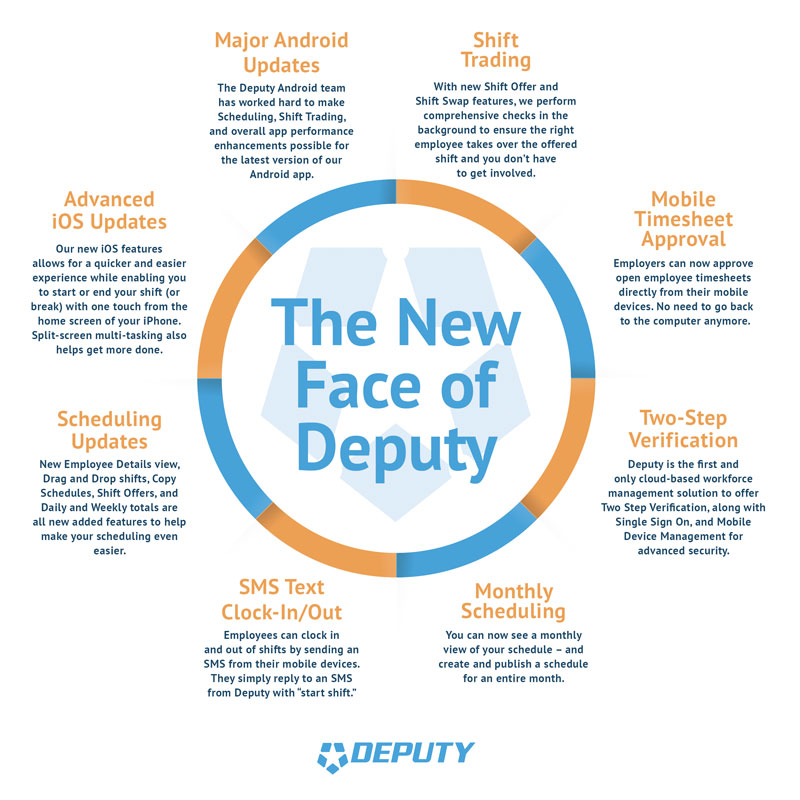 Major Android Updates

The Deputy Android team has worked hard to make Scheduling, Shift Trading, and overall app performance enhancements possible for the latest version of our Android app.

Shift Trading

With new Shift Offer and Shift Swap features, we perform comprehensive checks in the background to ensure the right employee takes over the offered shift and you don't have to get involved.

Advanced iOS Updates

Our new iOS features allows for a quicker and easier experience while enabling you to start or end your shift (or break) with one touch from the home screen of your iPhone. Split-screen multi-tasking also helps get more done.

The New Face of Deputy

Mobile Timesheet Approval

Employers can now approve open employee timesheets directly from their mobile devices. No need to go back to the computer anymore.

Scheduling Updates

New Employee Details view, Drag and Drop shifts, Copy Schedules, Shift Offers, and Daily and Weekly totals are all new added features to help make your scheduling even easier.

Two-Step Verification

Deputy is the first and only cloud-based workforce management solution to offer Two Step Verification, along with Single Sign On, and Mobile Device Management for advanced security.

SMS Text Clock-In/Out

Employees can clock in and out of shifts by sending an SMS from their mobile devices. They simply reply to an SMS from Deputy with "start shift."

Monthly Scheduling

You can now see a monthly view of your schedule – and create and publish a schedule for an entire month.

DEPUTY