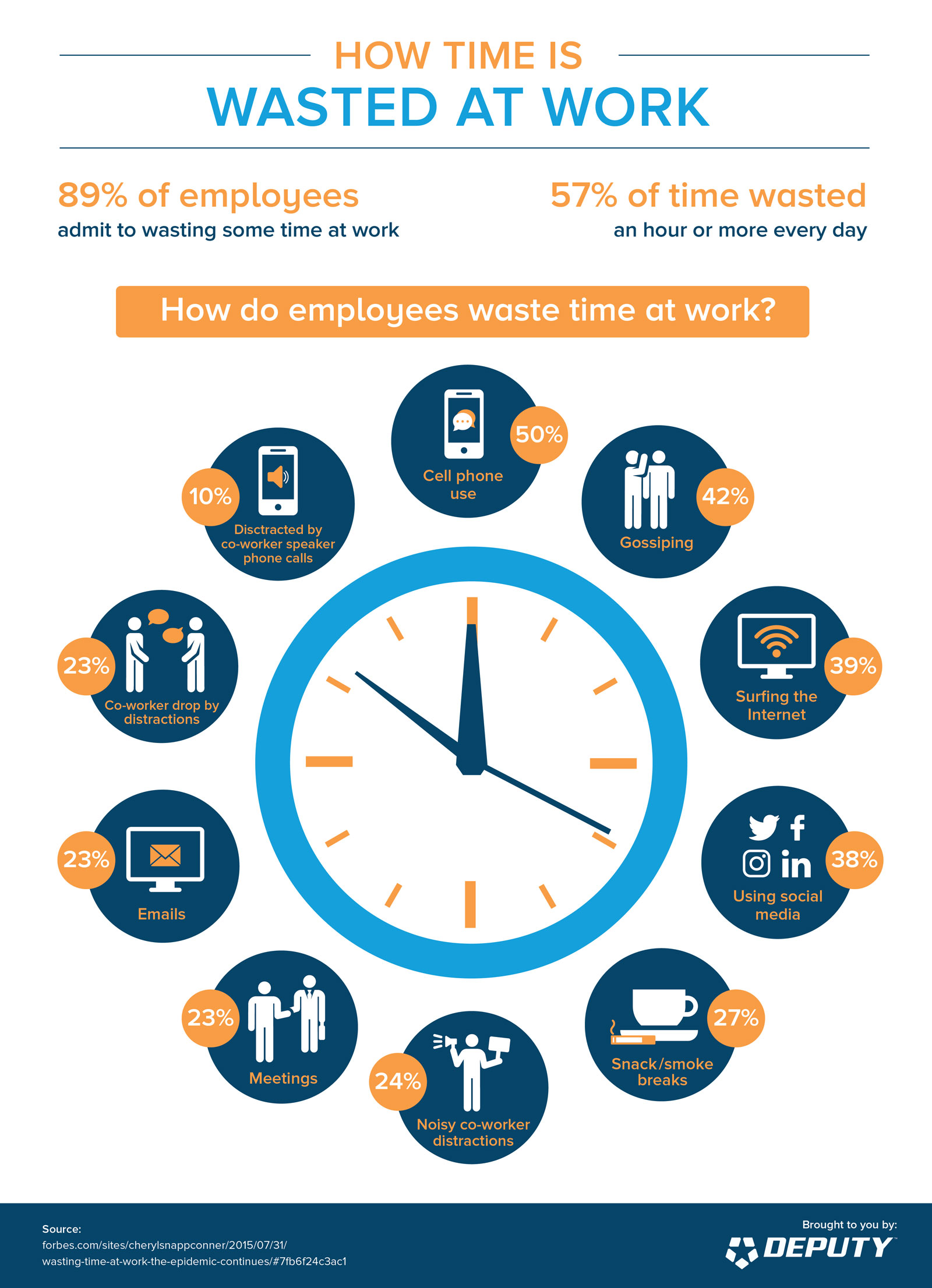 HOW TIME IS
WASTED AT WORK

89% of employees
admit to wasting some time at work

57% of time wasted
an hour or more every day

How do employees waste time at work?

50%
Cell phone use

42%
Gossiping

39%
Surfing the Internet

38%
Using social media

27%
Snack/smoke breaks

24%
Noisy co-worker distractions

23%
Meetings

23%
Emails

23%
Co-worker drop by distractions

10%
Disctracted by co-worker speaker phone calls

Source:
forbes.com/sites/cherylsnappconner/2015/07/31/
wasting-time-at-work-the-epidemic-continues/#7fb6f24c3ac1

Brought to you by:
DEPUTY