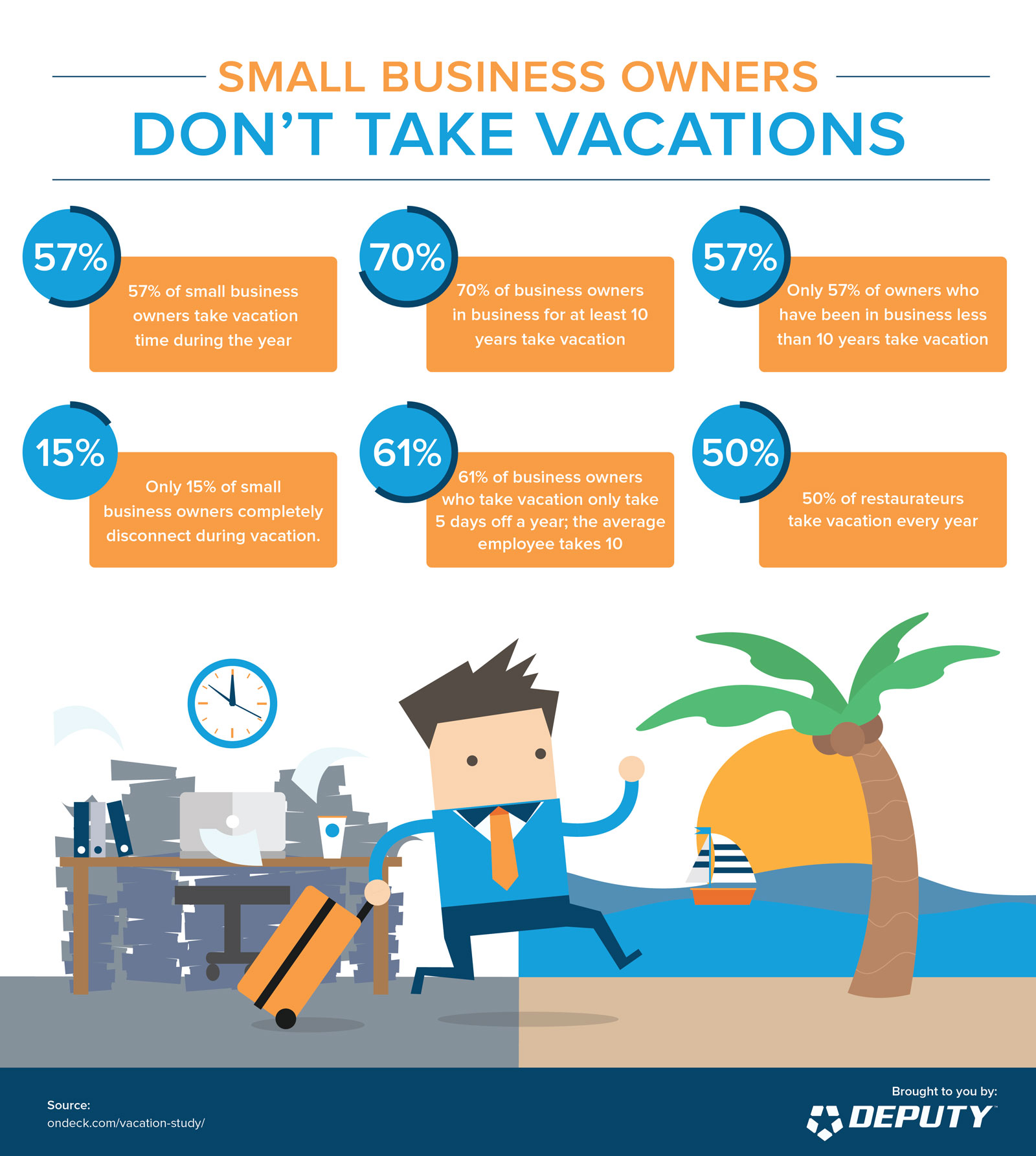 SMALL BUSINESS OWNERS
DON'T TAKE VACATIONS

57%
57% of small business owners take vacation time during the year

70%
70% of business owners in business for at least 10 years take vacation

57%
Only 57% of owners who have been in business less than 10 years take vacation

15%
Only 15% of small business owners completely disconnect during vacation.

61%
61% of business owners who take vacation only take 5 days off a year; the average employee takes 10

50%
50% of restaurateurs take vacation every year

Source:
ondeck.com/vacation-study/

Brought to you by:
DEPUTY