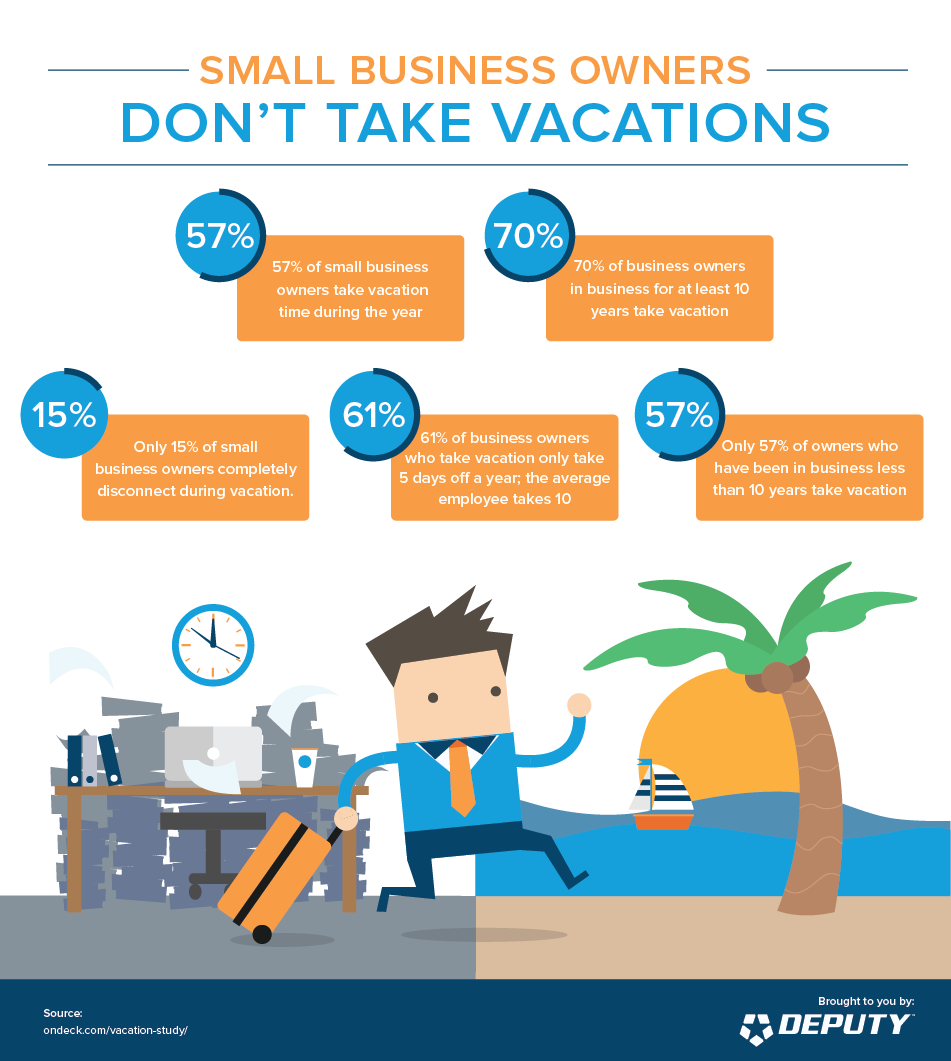 SMALL BUSINESS OWNERS
DON'T TAKE VACATIONS

57%
57% of small business owners take vacation time during the year

70%
70% of business owners in business for at least 10 years take vacation

15%
Only 15% of small business owners completely disconnect during vacation.

61%
61% of business owners who take vacation only take 5 days off a year; the average employee takes 10

57%
Only 57% of owners who have been in business less than 10 years take vacation

Source:
ondeck.com/vacation-study/

Brought to you by:
DEPUTY