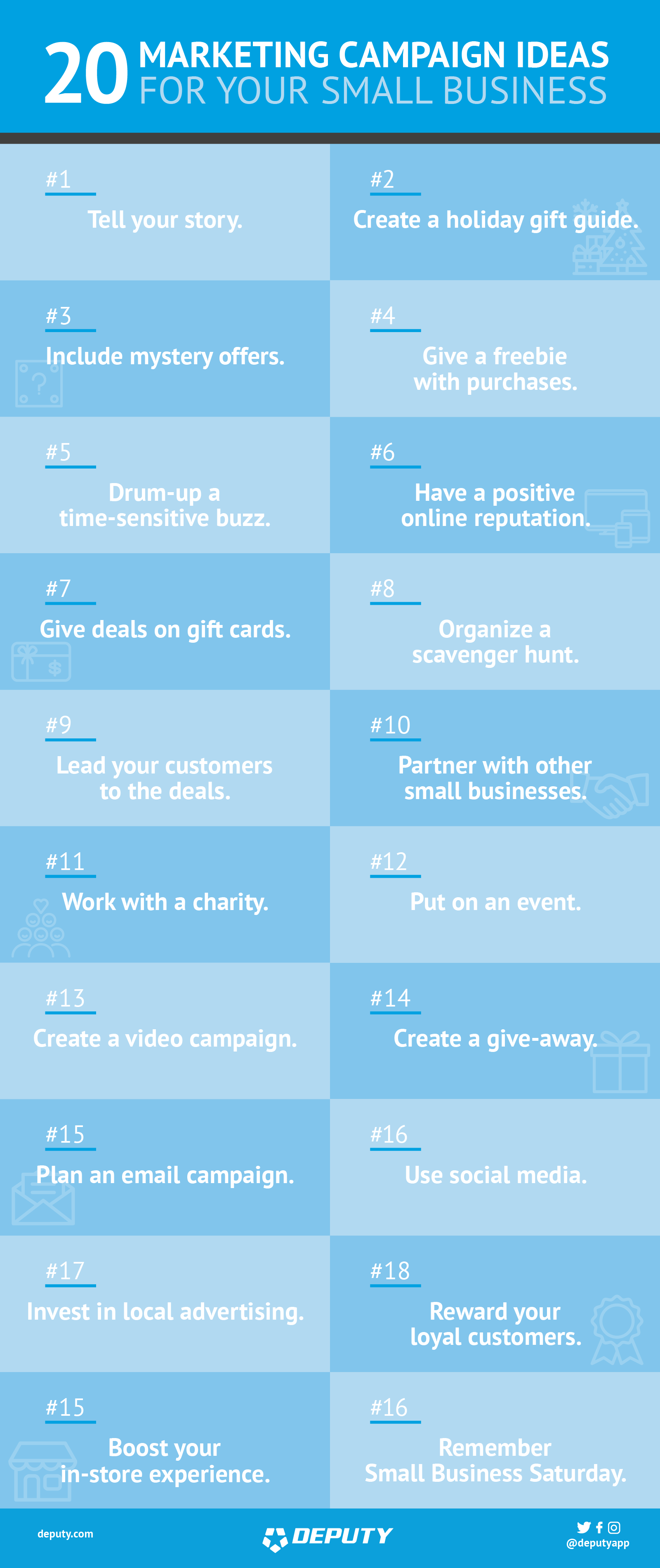 20 MARKETING CAMPAIGN IDEAS FOR YOUR SMALL BUSINESS

#1
Tell your story.

#2
Create a holiday gift guide.

#3
Include mystery offers.

#4
Give a freebie with purchases.

#5
Drum-up a time-sensitive buzz.

#6
Have a positive online reputation.

#7
Give deals on gift cards.

#8
Organize a scavenger hunt.

#9
Lead your customers to the deals.

#10
Partner with other small businesses.

#11
Work with a charity.

#12
Put on an event.

#13
Create a video campaign.

#14
Create a give-away.

#15
Plan an email campaign.

#16
Use social media.

#17
Invest in local advertising.

#18
Reward your loyal customers.

#15
Boost your in-store experience.

#16
Remember Small Business Saturday.

deputy.com

DEPUTY

@deputyapp